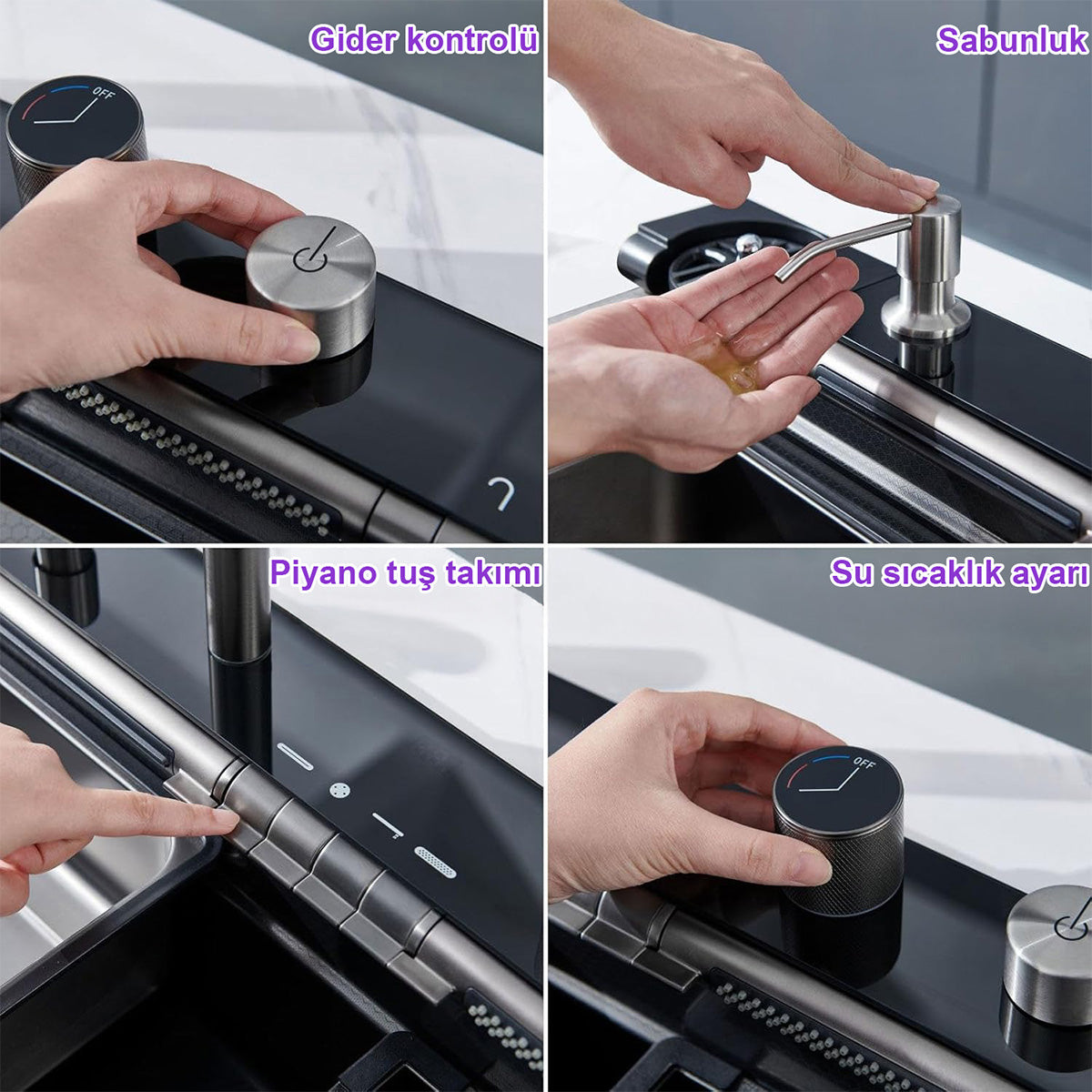 Gider kontrolü

OFF

Sabunluk

Piyano tuş takımı

Su sıcaklık ayarı

OFF